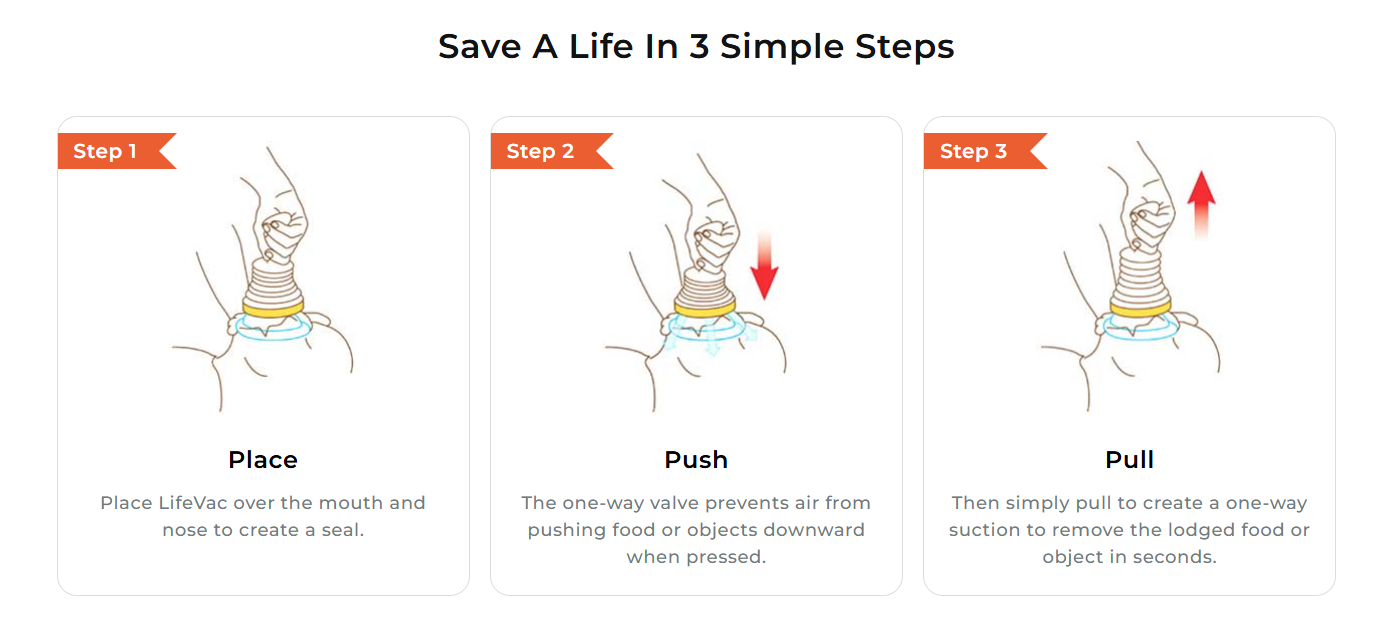 Save A Life In 3 Simple Steps

Step 1

Place

Place LifeVac over the mouth and nose to create a seal.

Step 2

Push

The one-way valve prevents air from pushing food or objects downward when pressed.

Step 3

Pull

Then simply pull to create a one-way suction to remove the lodged food or object in seconds.